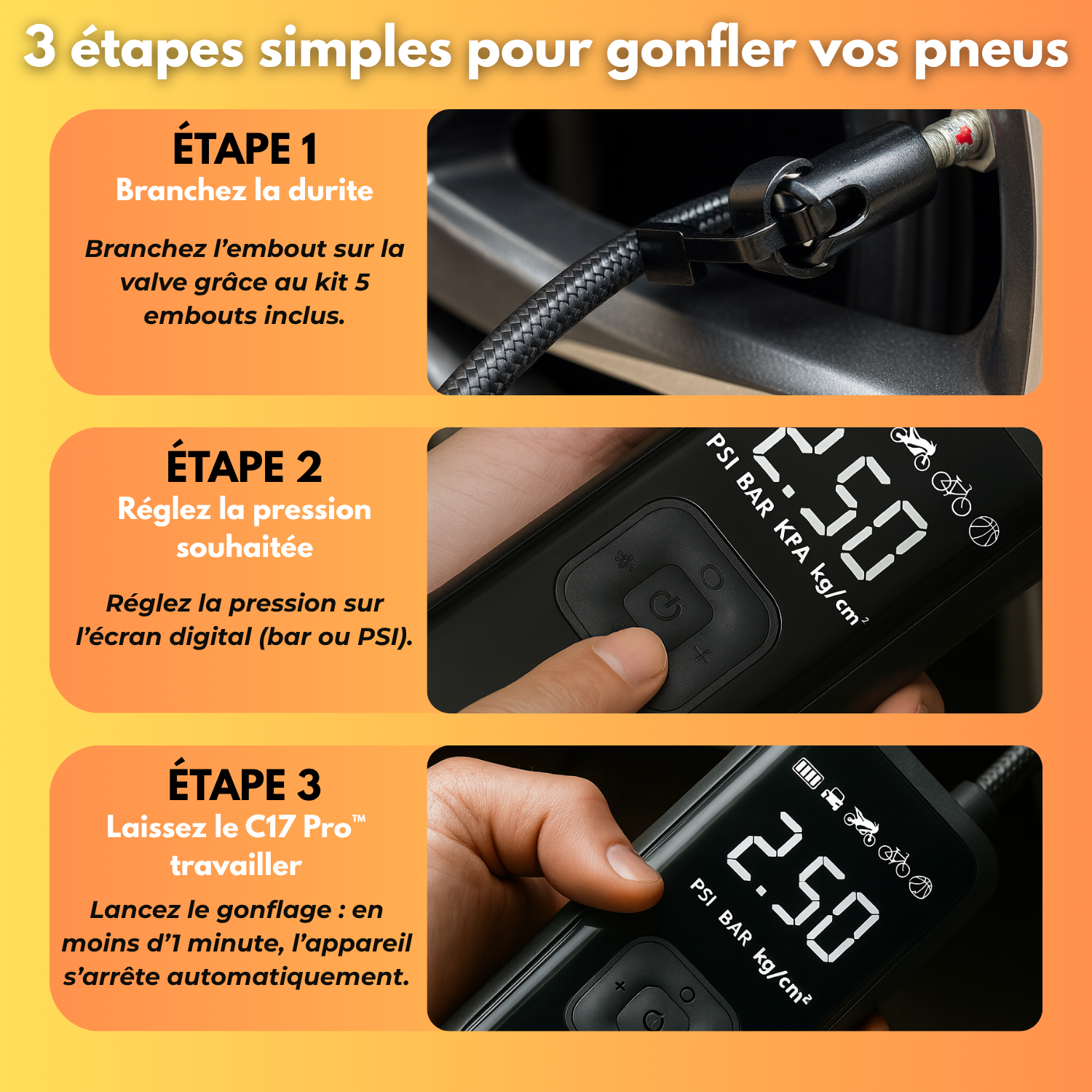 3 étapes simples pour gonfler vos pneus

ÉTAPE 1
Branchez la durite

Branchez l'embout sur la valve grâce au kit 5 embouts inclus.

ÉTAPE 2
Réglez la pression souhaitée

Réglez la pression sur l'écran digital (bar ou PSI).

2.50
PSI BAR KPA kg/cm²

ÉTAPE 3
Laissez le C17 Pro™ travailler

Lancez le gonflage : en moins d'1 minute, l'appareil s'arrête automatiquement.

2.50
PSI BAR kg/cm²