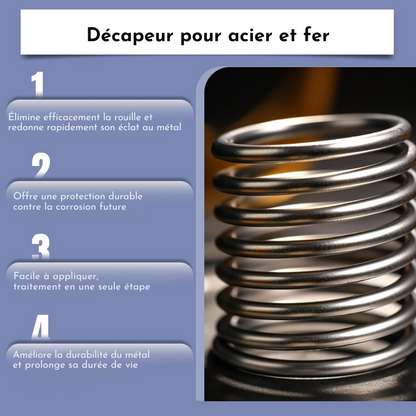 Décapeur pour acier et fer

1

Élimine efficacement la rouille et redonne rapidement son éclat au métal

2

Offre une protection durable contre la corrosion future

3

Facile à appliquer, traitement en une seule étape

4

Améliore la durabilité du métal et prolonge sa durée de vie